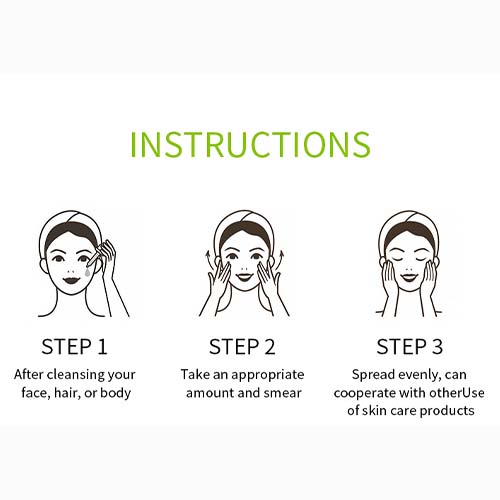 INSTRUCTIONS

STEP 1
After cleansing your face, hair, or body

STEP 2
Take an appropriate amount and smear

STEP 3
Spread evenly, can cooperate with otherUse of skin care products