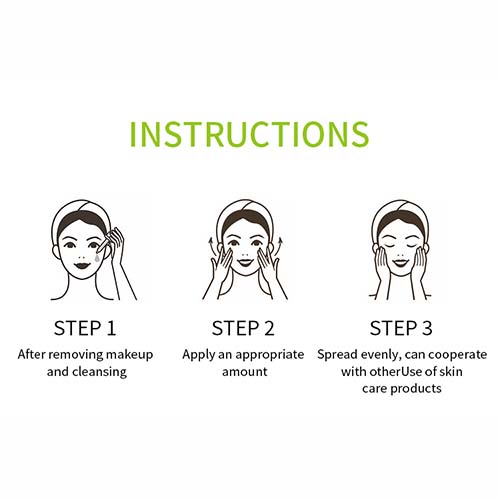 INSTRUCTIONS

STEP 1
After removing makeup and cleansing

STEP 2
Apply an appropriate amount

STEP 3
Spread evenly, can cooperate with otherUse of skin care products