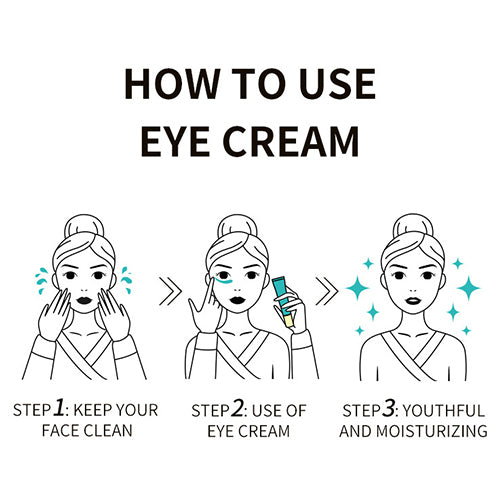 HOW TO USE
EYE CREAM

STEP 1: KEEP YOUR FACE CLEAN

STEP 2: USE OF EYE CREAM

STEP 3: YOUTHFUL AND MOISTURIZING