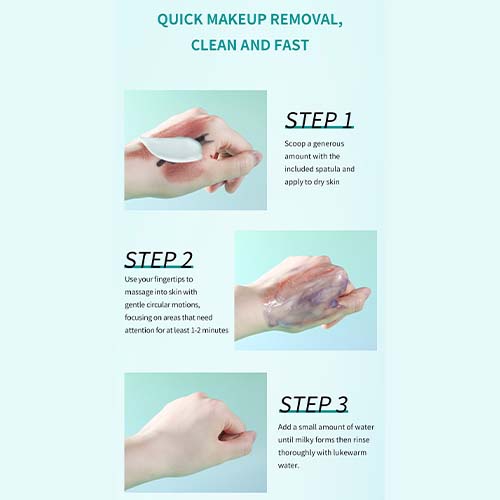 QUICK MAKEUP REMOVAL, CLEAN AND FAST

STEP 1

Scoop a generous amount with the included spatula and apply to dry skin

STEP 2

Use your fingertips to massage into skin with gentle circular motions, focusing on areas that need attention for at least 1-2 minutes

STEP 3

Add a small amount of water until milky forms then rinse thoroughly with lukewarm water.