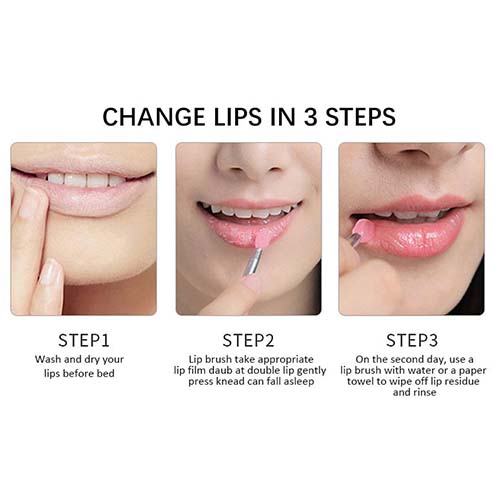 CHANGE LIPS IN 3 STEPS

STEP1
Wash and dry your lips before bed

STEP2
Lip brush take appropriate lip film daub at double lip gently press knead can fall asleep

STEP3
On the second day, use a lip brush with water or a paper towel to wipe off lip residue and rinse