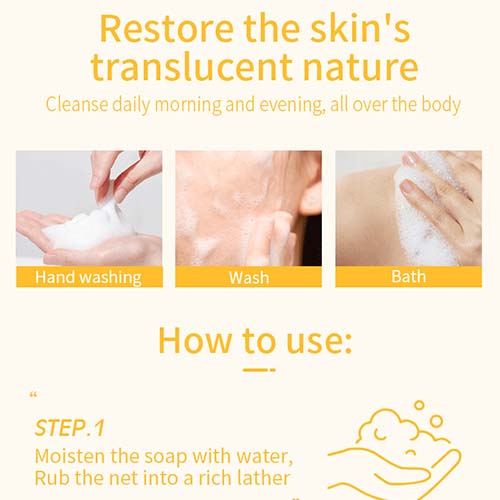 Restore the skin's translucent nature

Cleanse daily morning and evening, all over the body

Hand washing

Wash

Bath

How to use:

“

STEP.1

Moisten the soap with water,
Rub the net into a rich lather