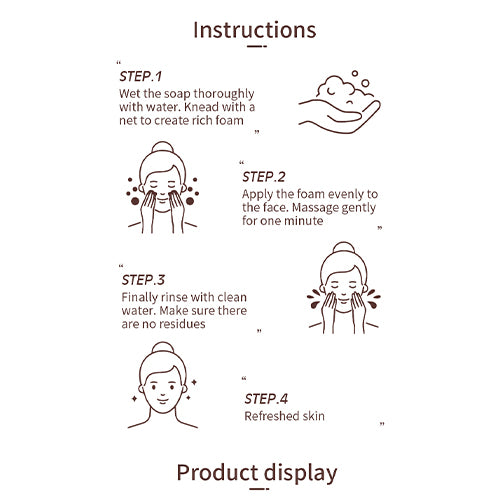 Instructions

“
STEP.1
Wet the soap thoroughly with water. Knead with a net to create rich foam
”

“
STEP.2
Apply the foam evenly to the face. Massage gently for one minute
”

“
STEP.3
Finally rinse with clean water. Make sure there are no residues
”

“
STEP.4
Refreshed skin
”

Product display