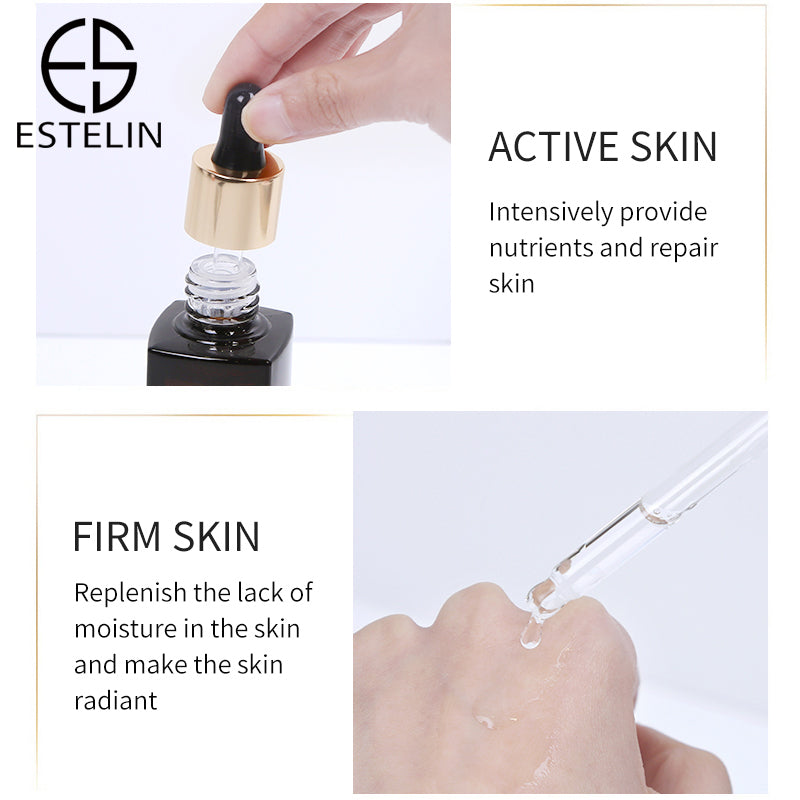 ES
ESTELIN

ACTIVE SKIN

Intensively provide nutrients and repair skin

FIRM SKIN

Replenish the lack of moisture in the skin and make the skin radiant